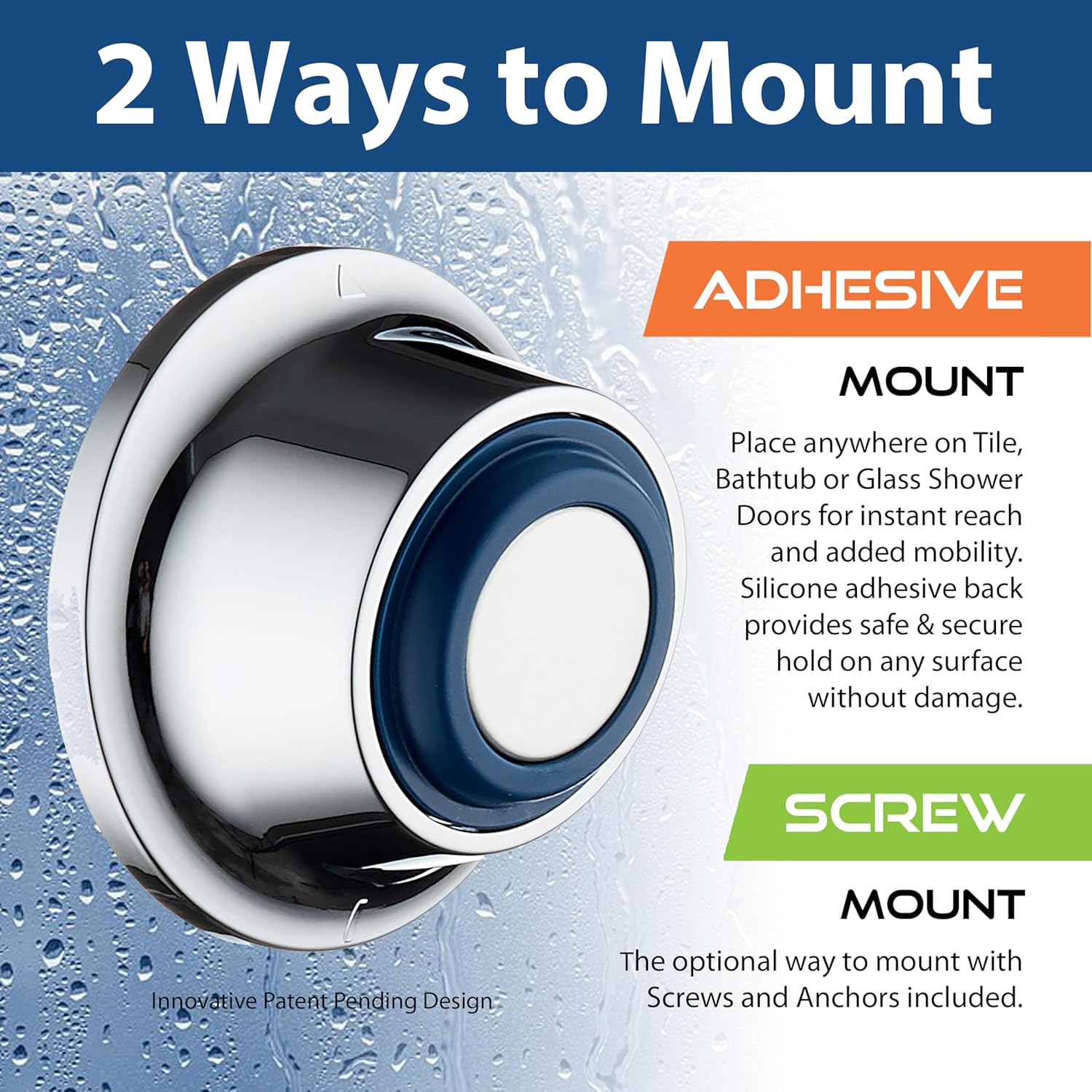 2 Ways to Mount

ADHESIVE

MOUNT

Place anywhere on Tile, Bathtub or Glass Shower Doors for instant reach and added mobility. Silicone adhesive back provides safe & secure hold on any surface without damage.

SCREW

MOUNT

The optional way to mount with Screws and Anchors included.

Innovative Patent Pending Design